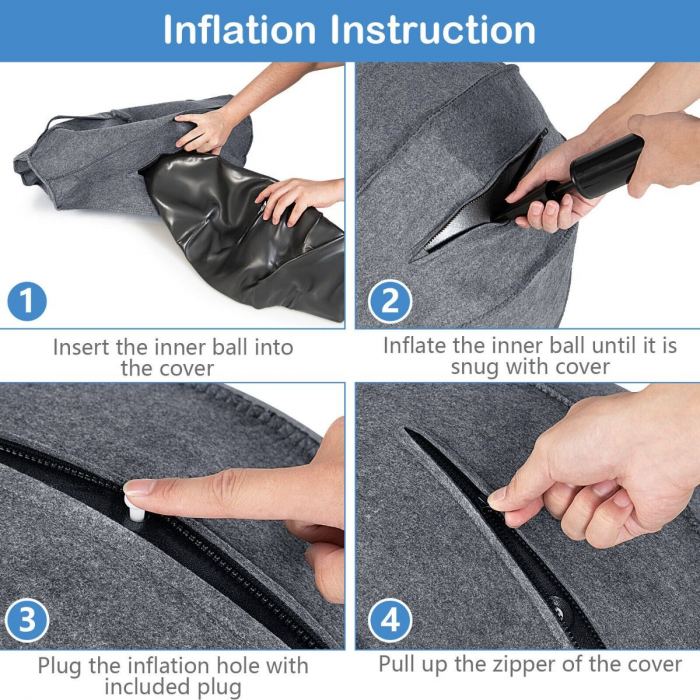 Inflation Instruction

1

Insert the inner ball into the cover

2

Inflate the inner ball until it is snug with cover

3

Plug the inflation hole with included plug

4

Pull up the zipper of the cover